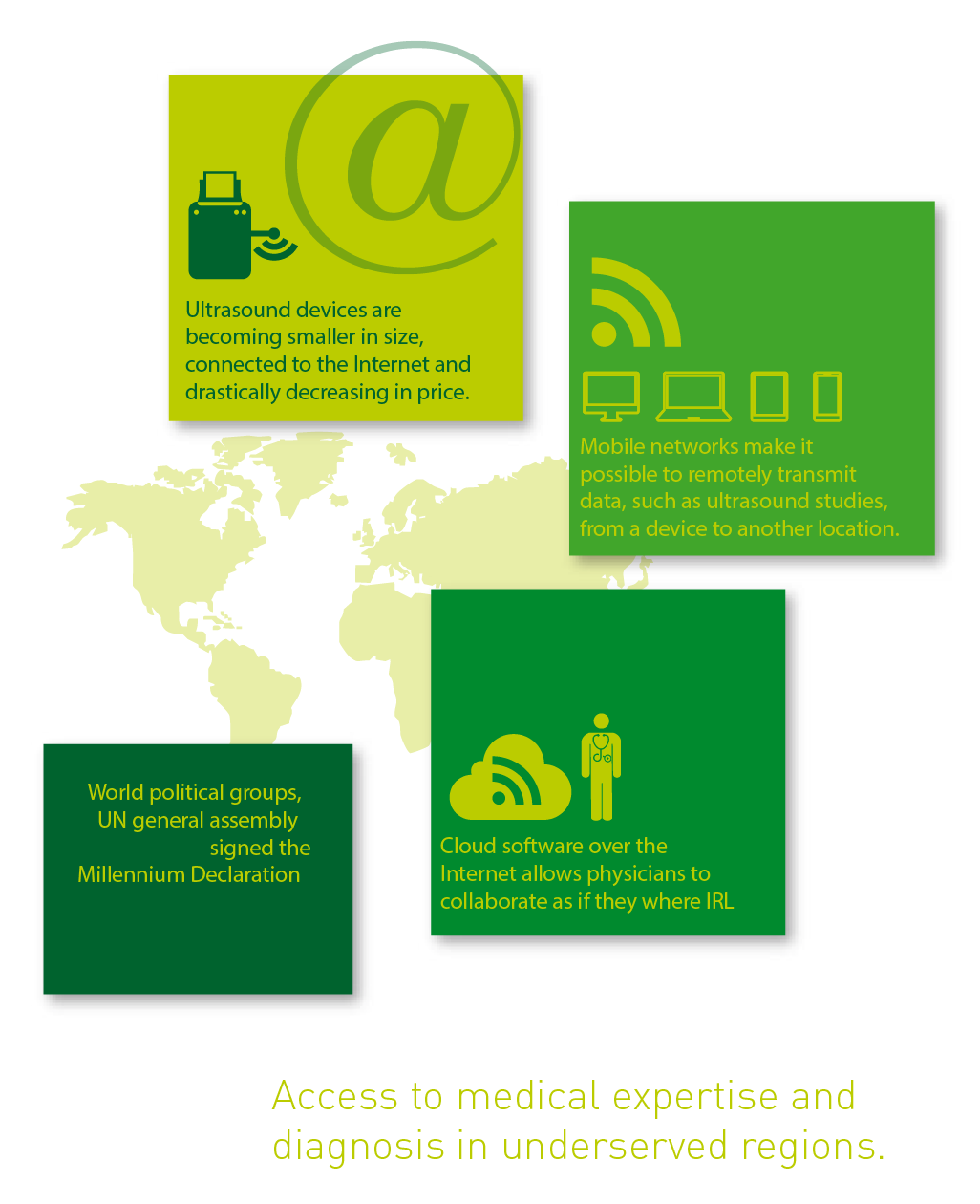 @

Ultrasound devices are becoming smaller in size, connected to the Internet and drastically decreasing in price.

Mobile networks make it possible to remotely transmit data, such as ultrasound studies, from a device to another location.

World political groups, UN general assembly signed the Millennium Declaration

Cloud software over the Internet allows physicians to collaborate as if they where IRL

Access to medical expertise and diagnosis in underserved regions.